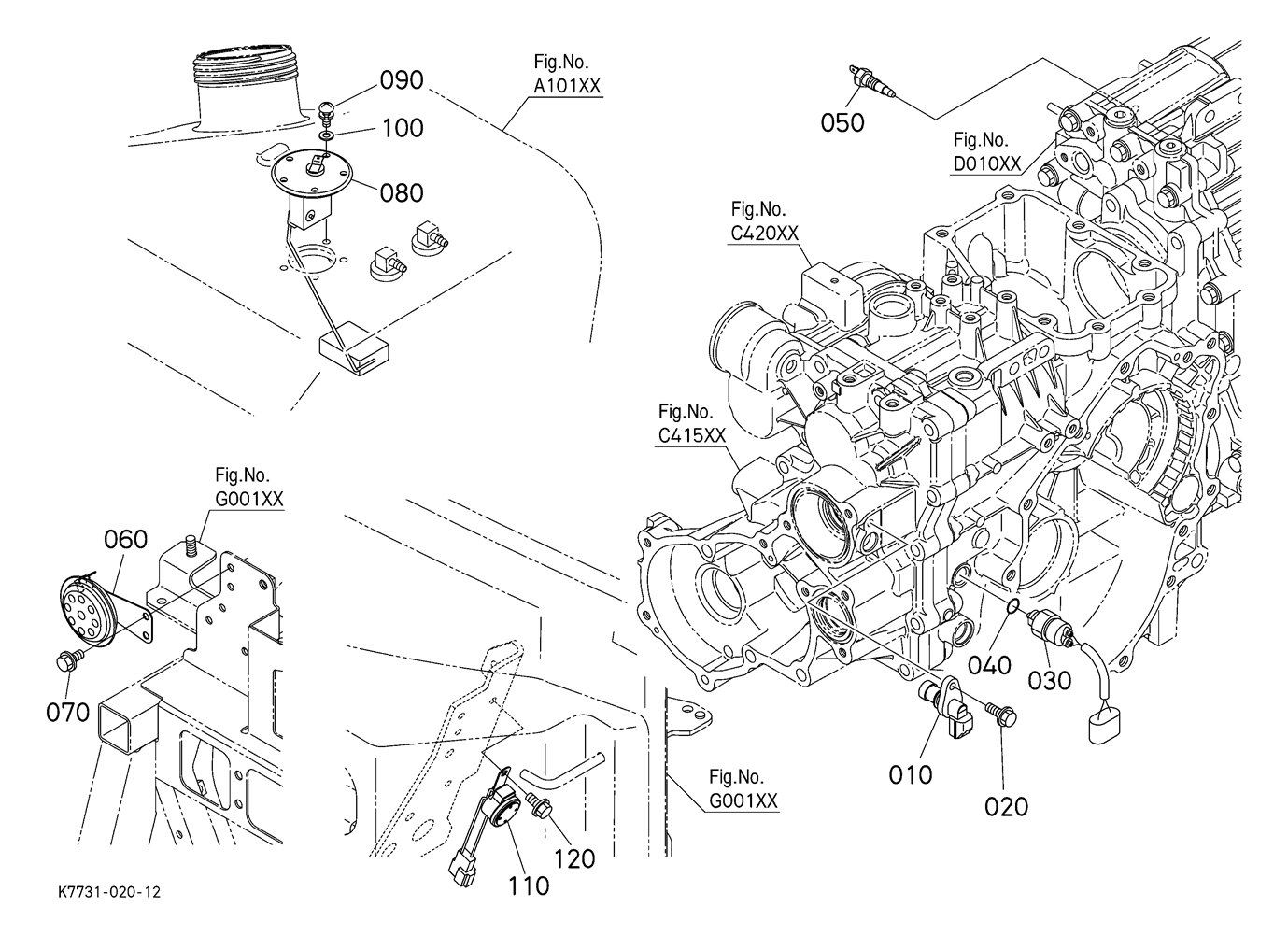 090
Fig.No.
A101XX
100
080
050
Fig.No.
D010XX
Fig.No.
C420XX
Fig.No.
C415XX
Fig.No.
G001XX
060
070
040
030
010
020
Fig.No.
G001XX
120
110
K7731-020-12